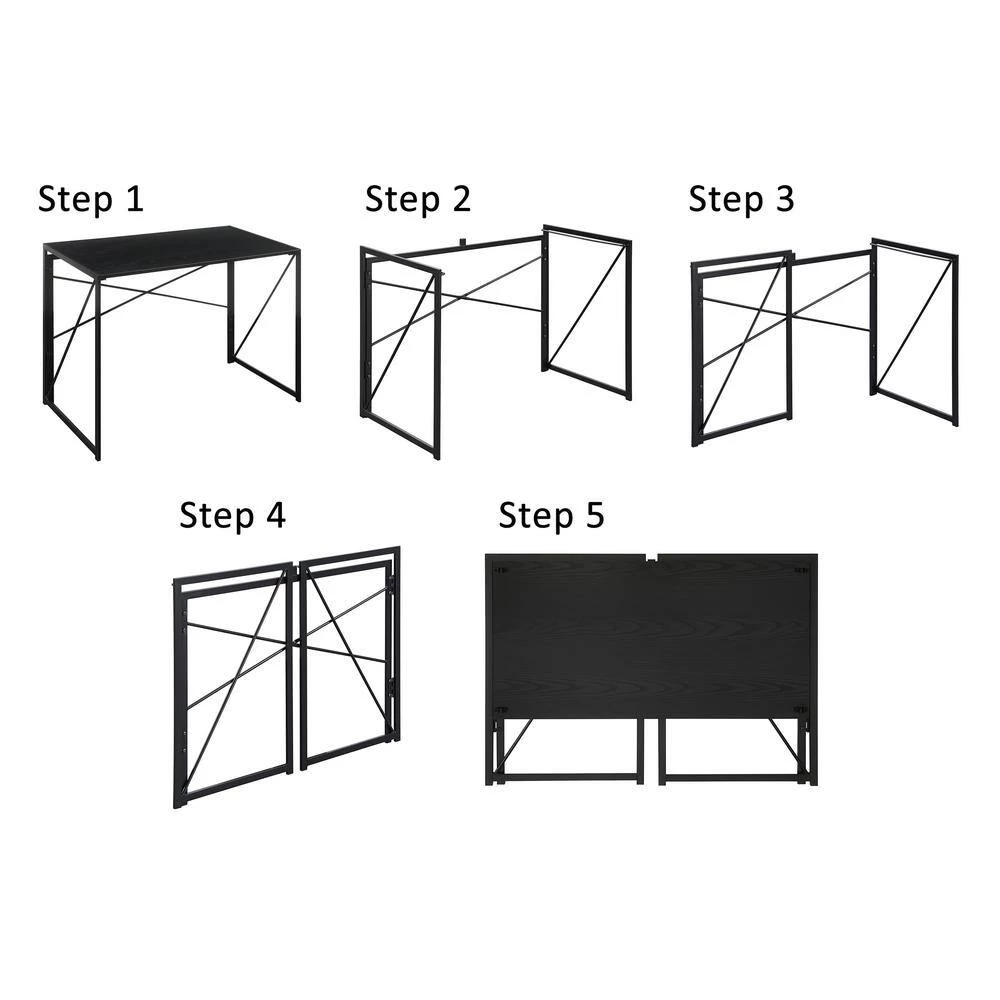 Step 1

Step 2

Step 3

Step 4

Step 5