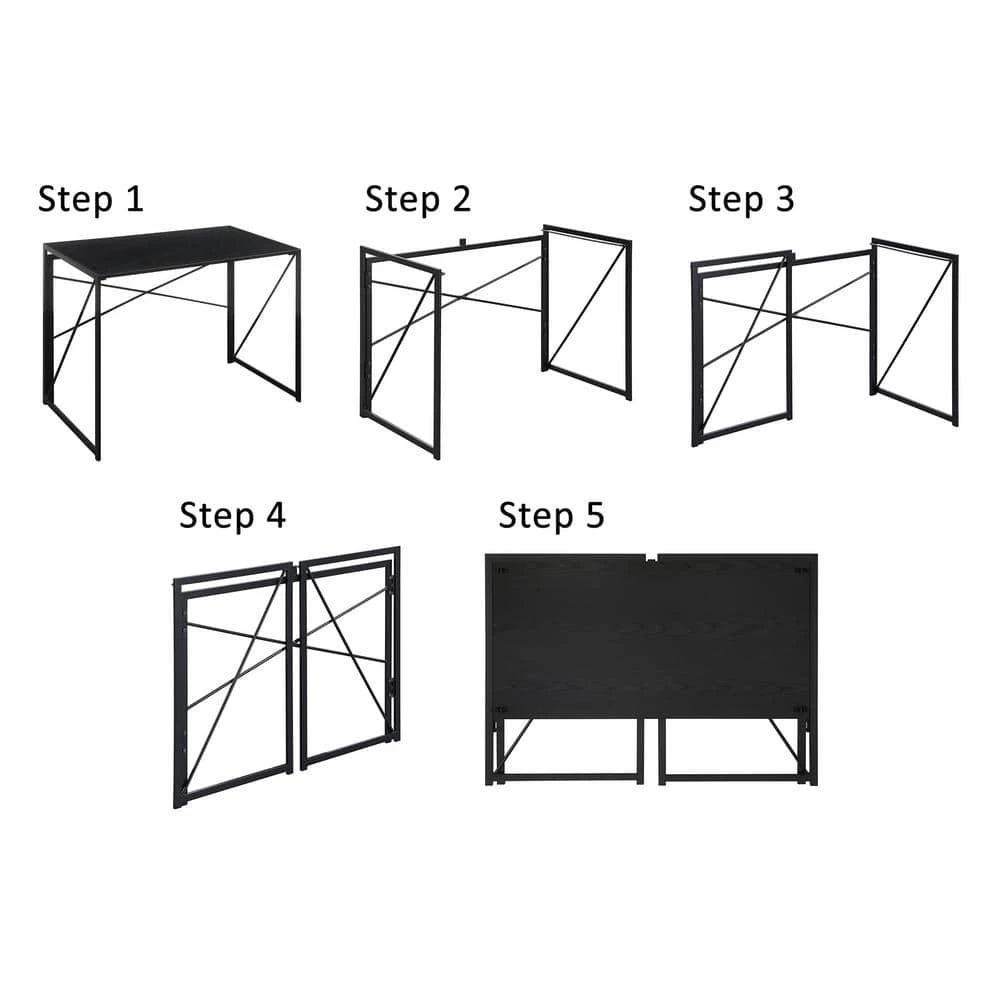 Step 1

Step 2

Step 3

Step 4

Step 5